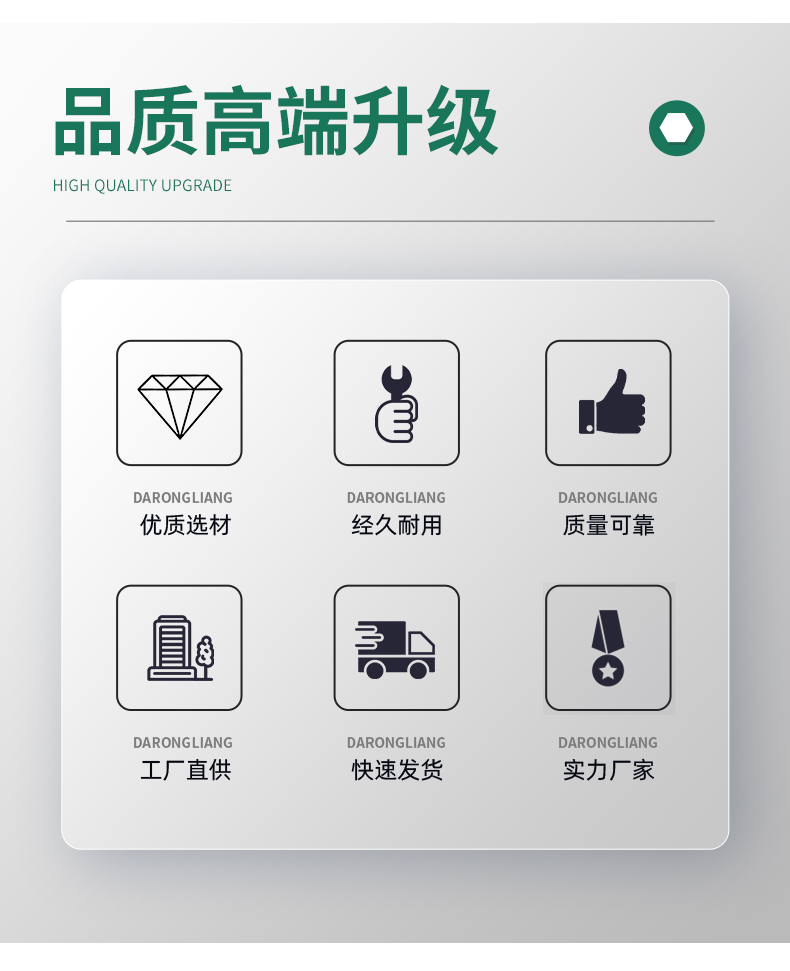 品质高端升级

HIGH QUALITY UPGRADE

DARONGLIANG
优质选材

DARONGLIANG
经久耐用

DARONGLIANG
质量可靠

DARONGLIANG
工厂直供

DARONGLIANG
快速发货

DARONGLIANG
实力厂家